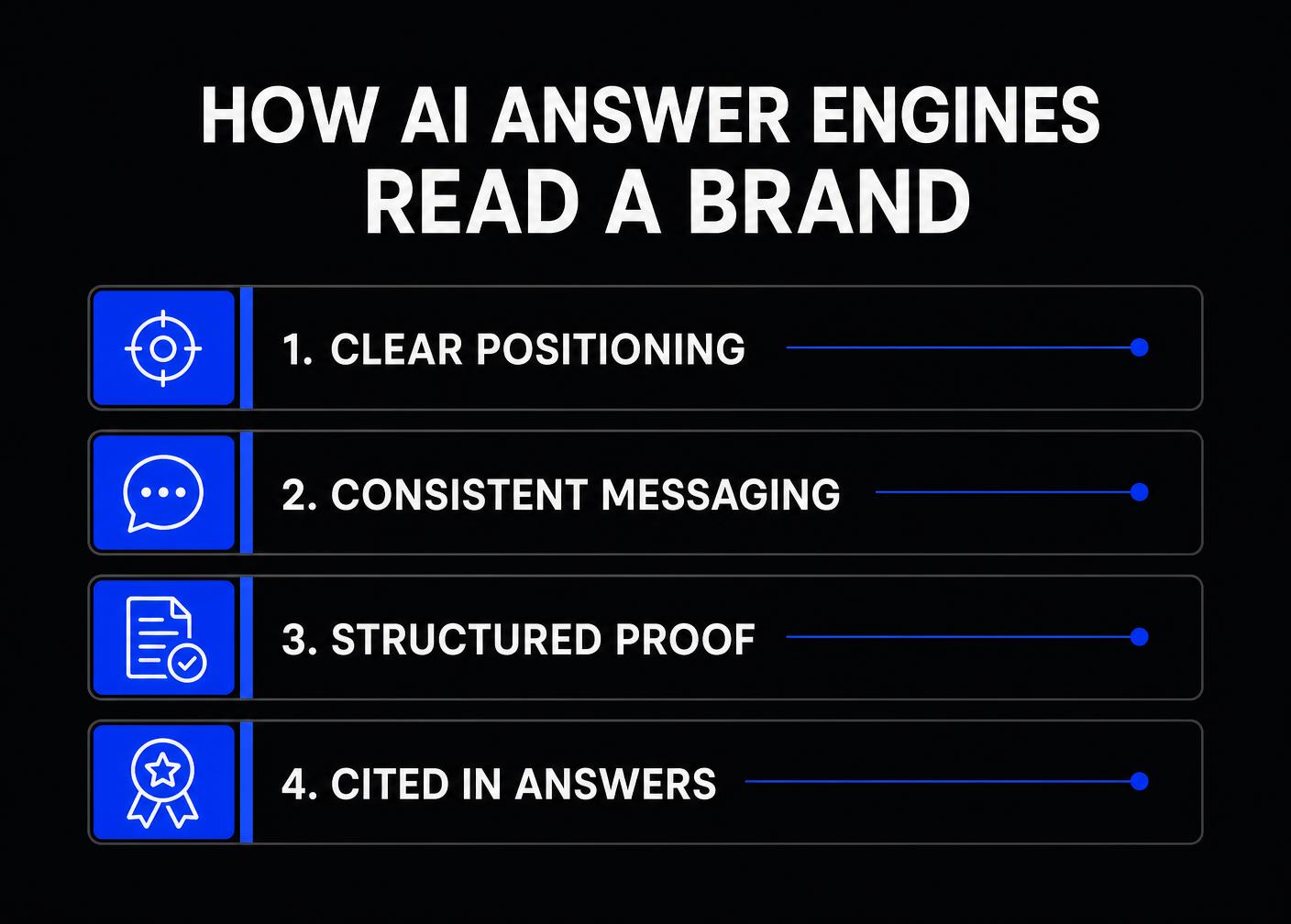 HOW AI ANSWER ENGINES READ A BRAND

1. CLEAR POSITIONING

2. CONSISTENT MESSAGING

3. STRUCTURED PROOF

4. CITED IN ANSWERS